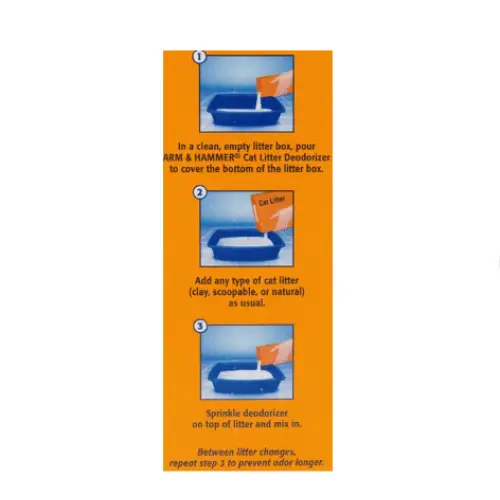 1

In a clean, empty litter box, pour ARM & HAMMER® Cat Litter Deodorizer to cover the bottom of the litter box.

2

Cat Litter

Add any type of cat litter (clay, scoopable, or natural) as usual.

3

Sprinkle deodorizer on top of litter and mix in.

Between litter changes, repeat step 3 to prevent odor longer.